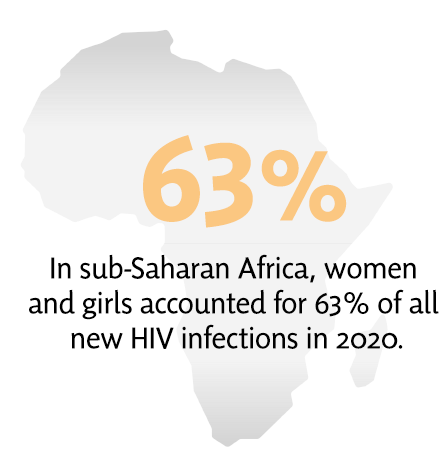 63%

In sub-Saharan Africa, women and girls accounted for 63% of all new HIV infections in 2020.