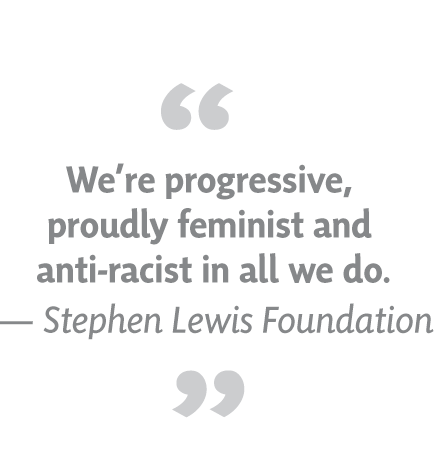 “

We’re progressive, proudly feminist and anti-racist in all we do.

— Stephen Lewis Foundation

”