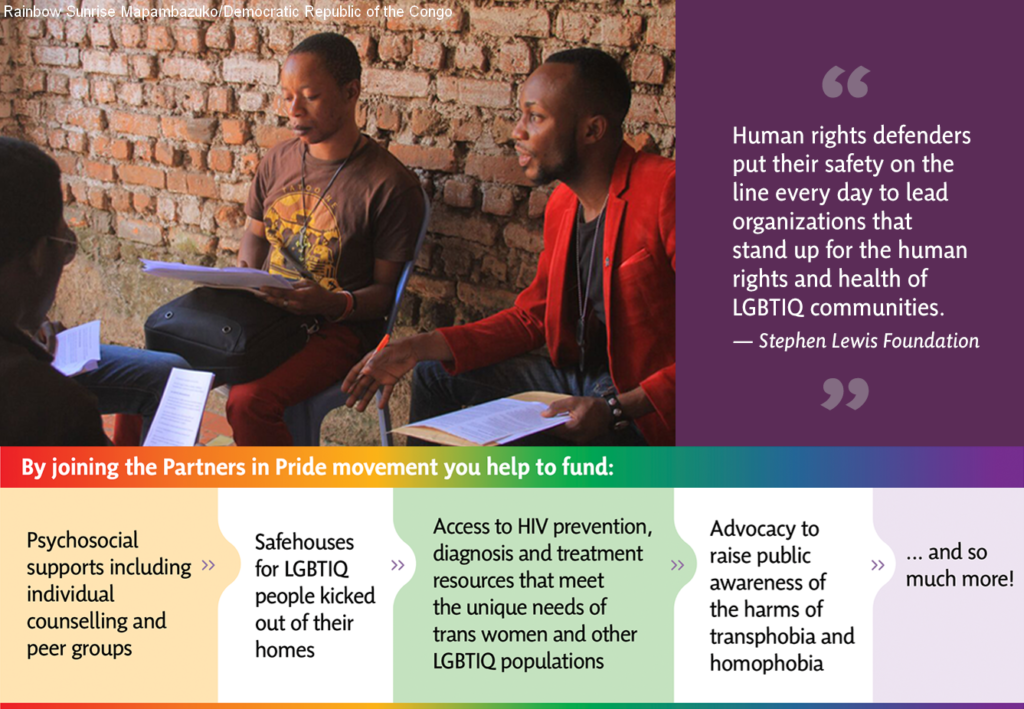 Rainbow Sunrise Mapambazuko/Democratic Republic of the Congo

“

Human rights defenders put their safety on the line every day to lead organizations that stand up for the human rights and health of LGBTIQ communities.

— Stephen Lewis Foundation

”

By joining the Partners in Pride movement you help to fund:

Psychosocial supports including individual counselling and peer groups

»

Safehouses for LGBTIQ people kicked out of their homes

»

Access to HIV prevention, diagnosis and treatment resources that meet the unique needs of trans women and other LGBTIQ populations

»

Advocacy to raise public awareness of the harms of transphobia and homophobia

»

... and so much more!